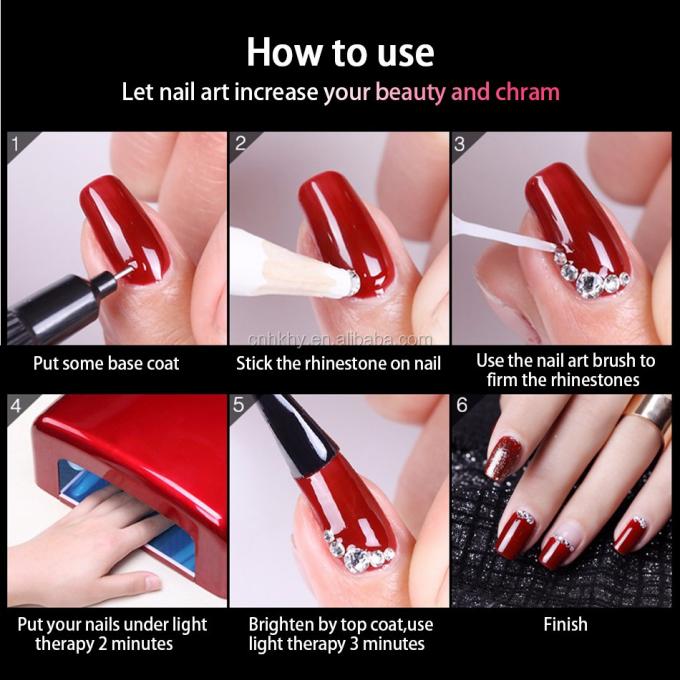 How to use

Let nail art increase your beauty and chram

1

Put some base coat

2

cnhkhy.en.alibaba.com

Stick the rhinestone on nail

3

Use the nail art brush to firm the rhinestones

4

Put your nails under light therapy 2 minutes

5

Brighten by top coat,use light therapy 3 minutes

6

Finish